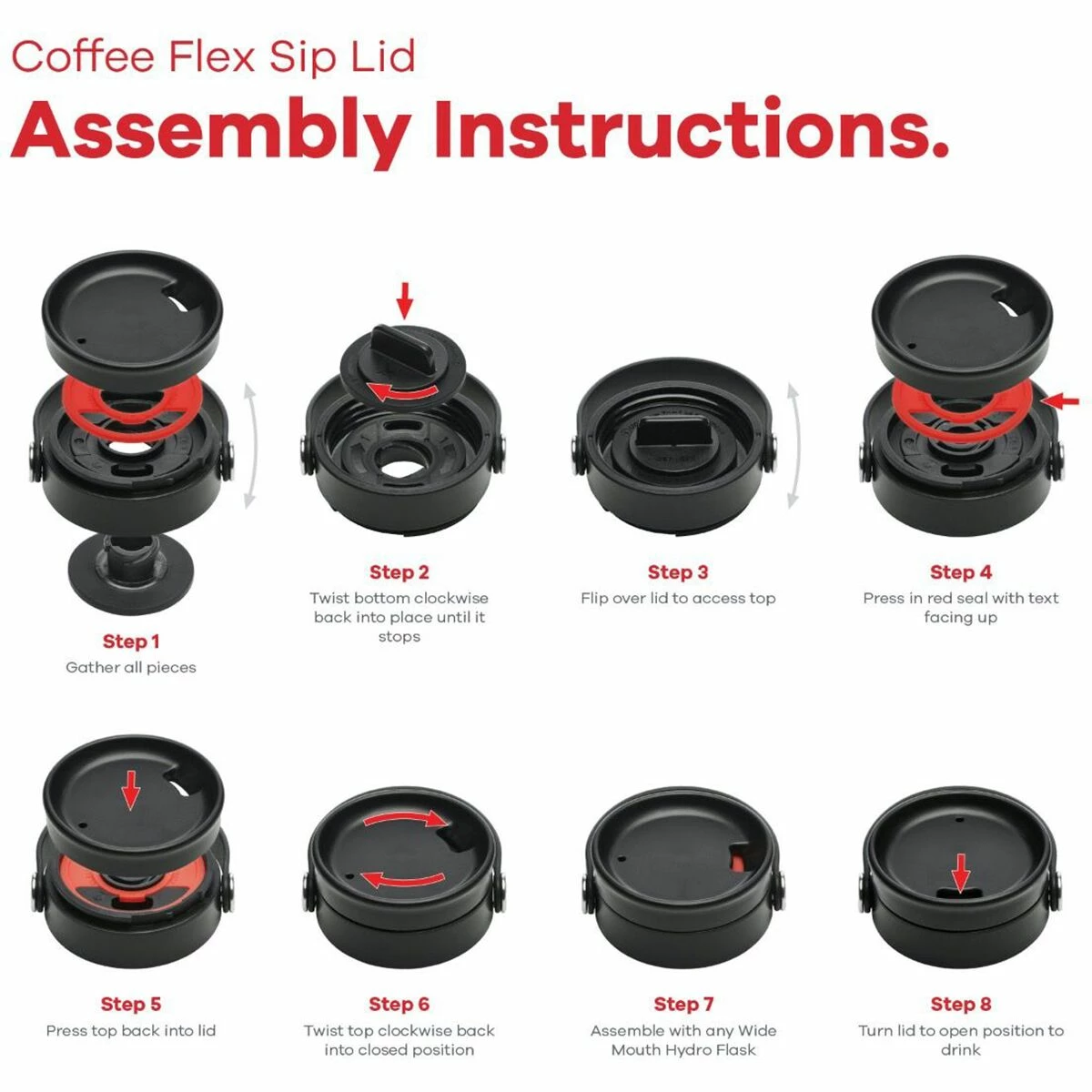 Coffee Flex Sip Lid
Assembly Instructions.

Step 1
Gather all pieces

Step 2
Twist bottom clockwise back into place until it stops

Step 3
Flip over lid to access top

Step 4
Press in red seal with text facing up

Step 5
Press top back into lid

Step 6
Twist top clockwise back into closed position

Step 7
Assemble with any Wide Mouth Hydro Flask

Step 8
Turn lid to open position to drink